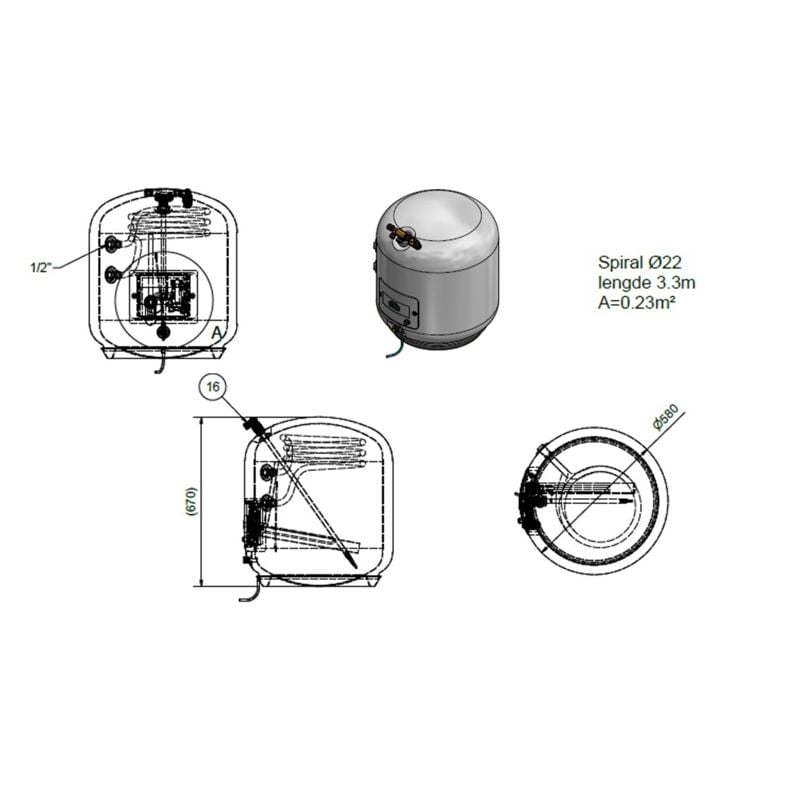 1/2"

A

Spiral Ø22
lengde 3.3m
A=0.23m²

16

(670)

Ø580