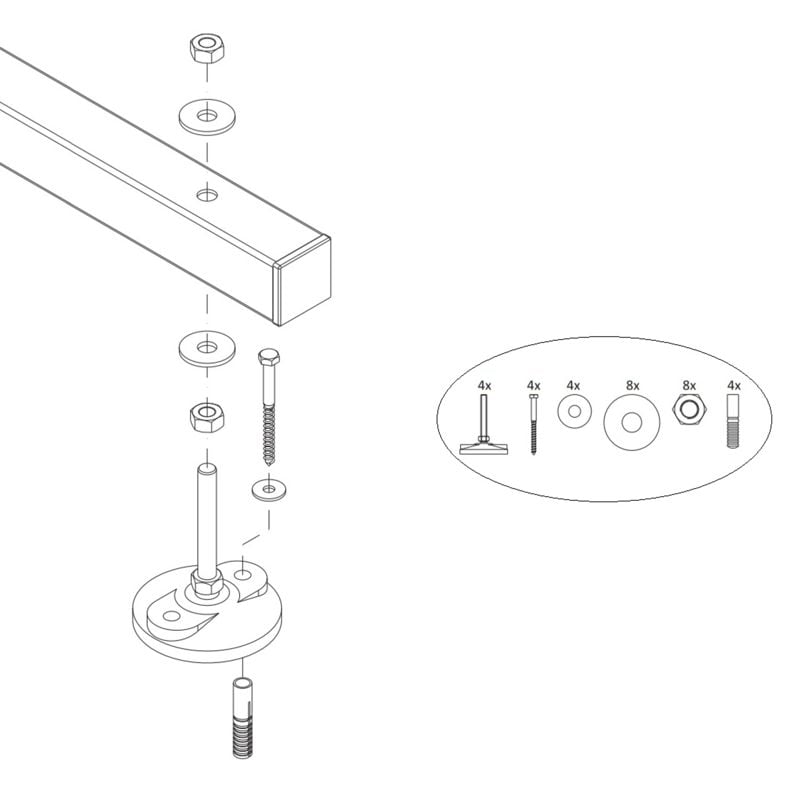 4x 4x 4x 8x 8x 4x