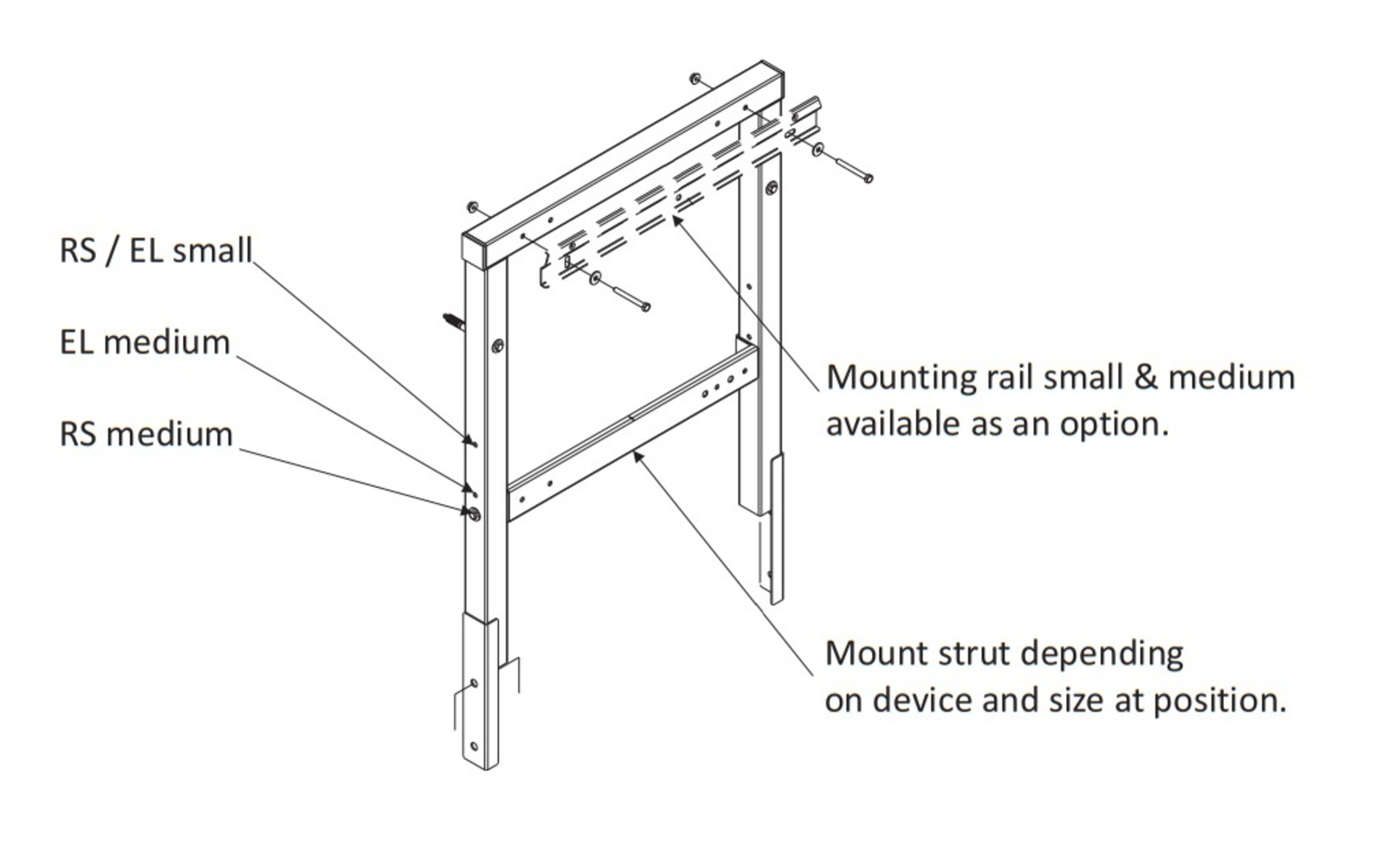 RS / EL small

EL medium

RS medium

Mounting rail small & medium available as an option.

Mount strut depending on device and size at position.