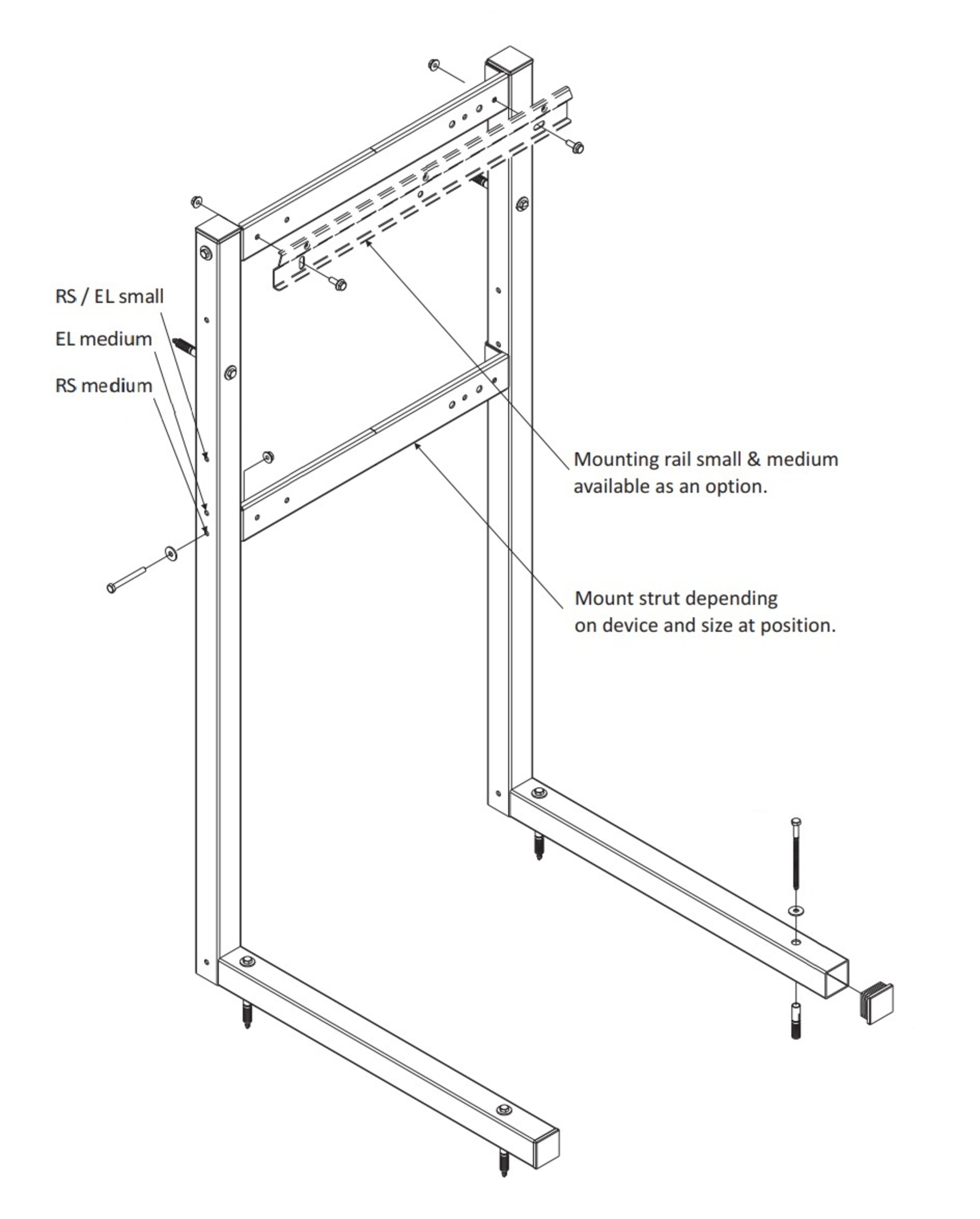 RS / EL small

EL medium

RS medium

Mounting rail small & medium available as an option.

Mount strut depending on device and size at position.