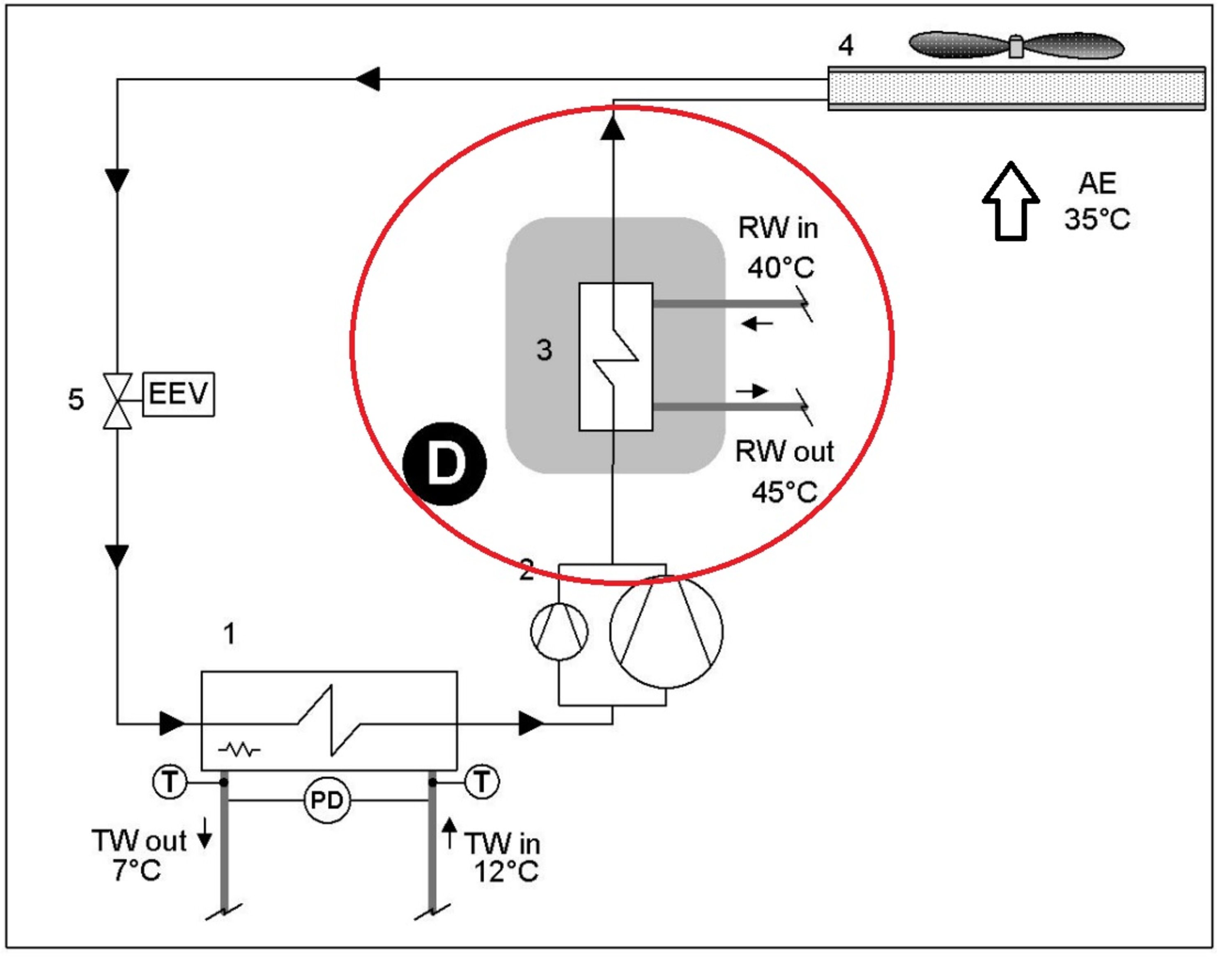 4

AE
35°C

RW in
40°C

3

5 EEV

D

RW out
45°C

2

1

T PD T

TW out
7°C

TW in
12°C