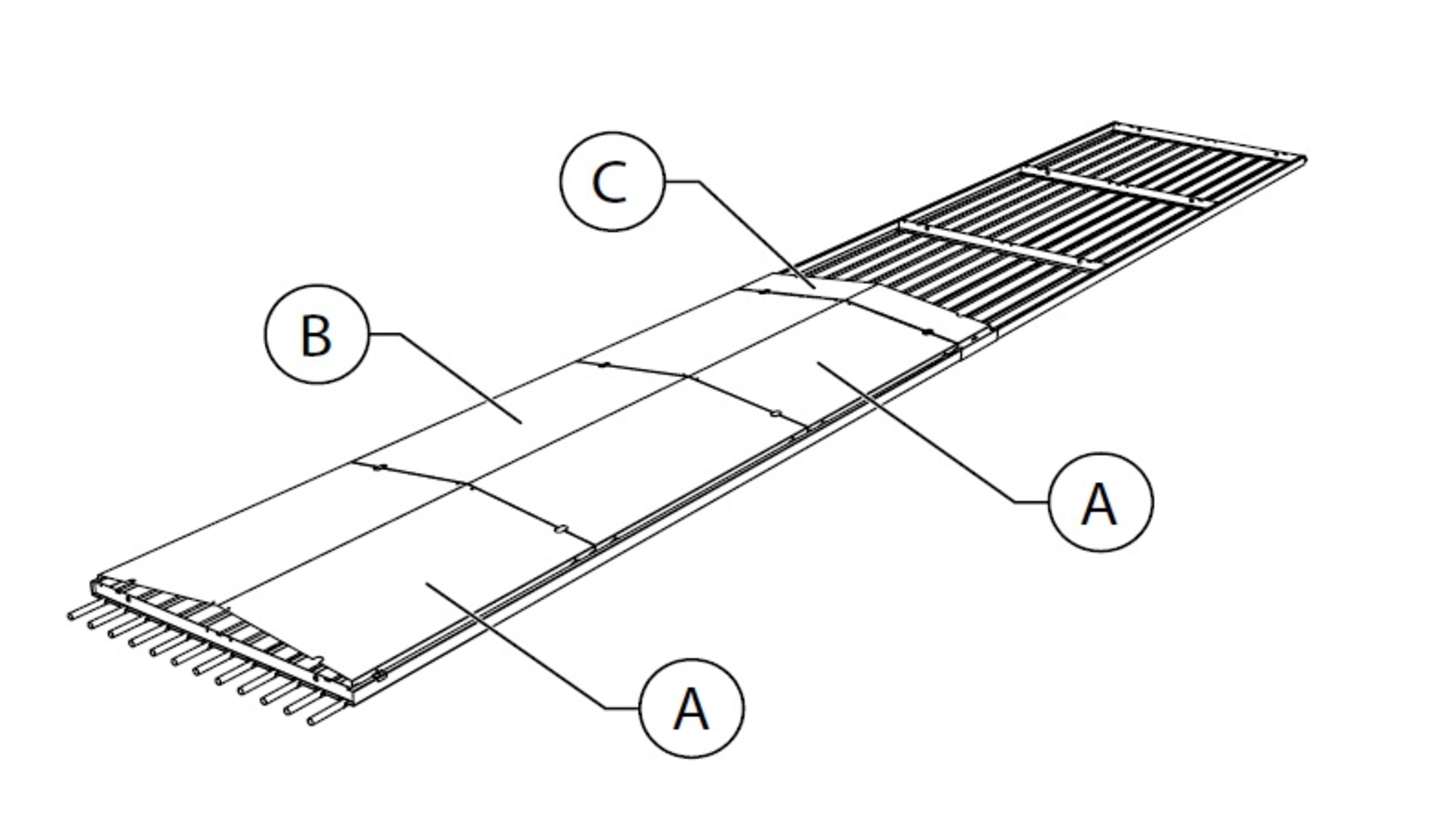 C
B
A
A