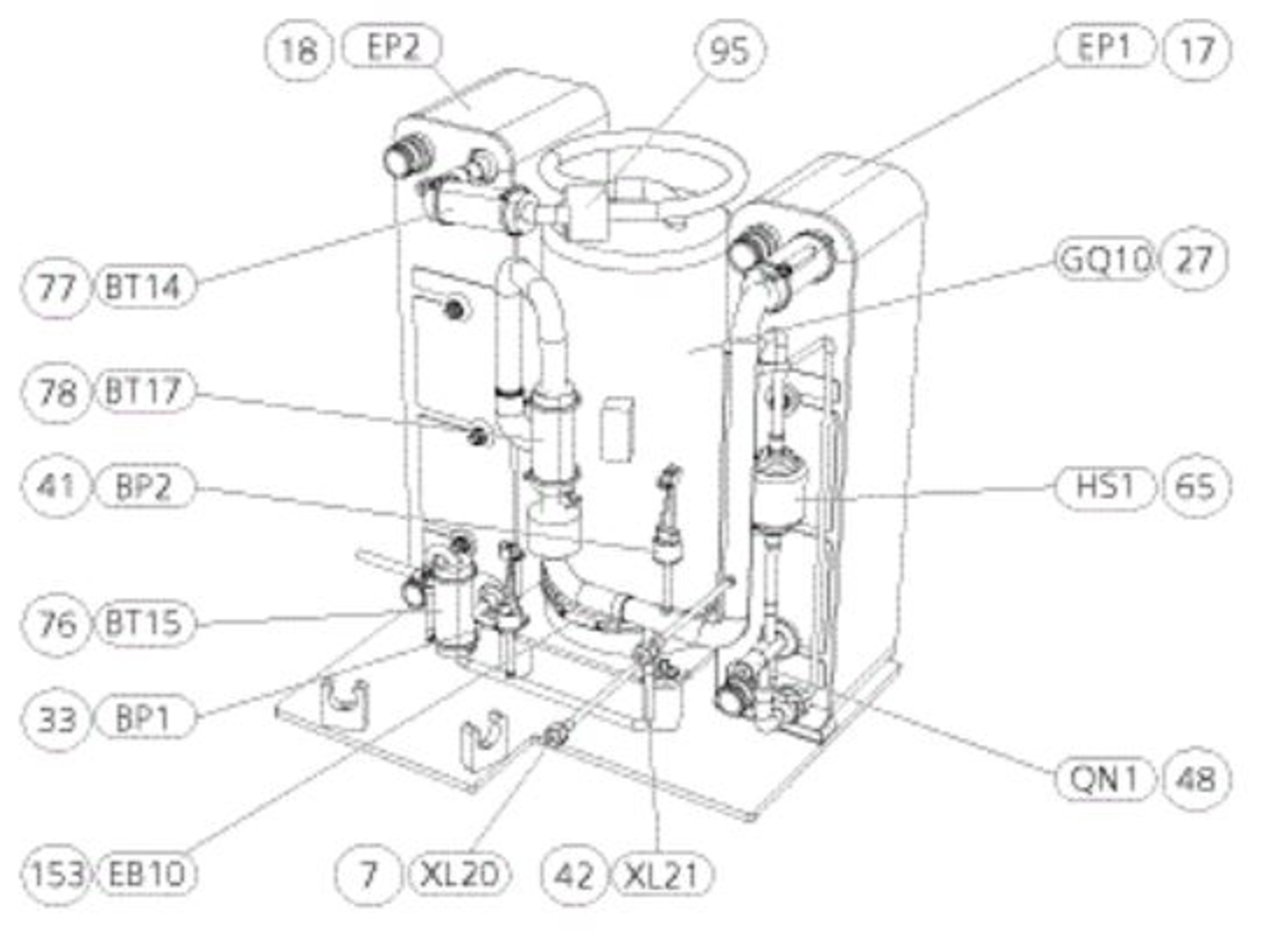 18 EP2
95
EP1 17
77 BT14
GQ10 27
78 BT17
41 BP2
HS1 65
76 BT15
33 BP1
QN1 48
153 EB10
7 XL20
42 XL21