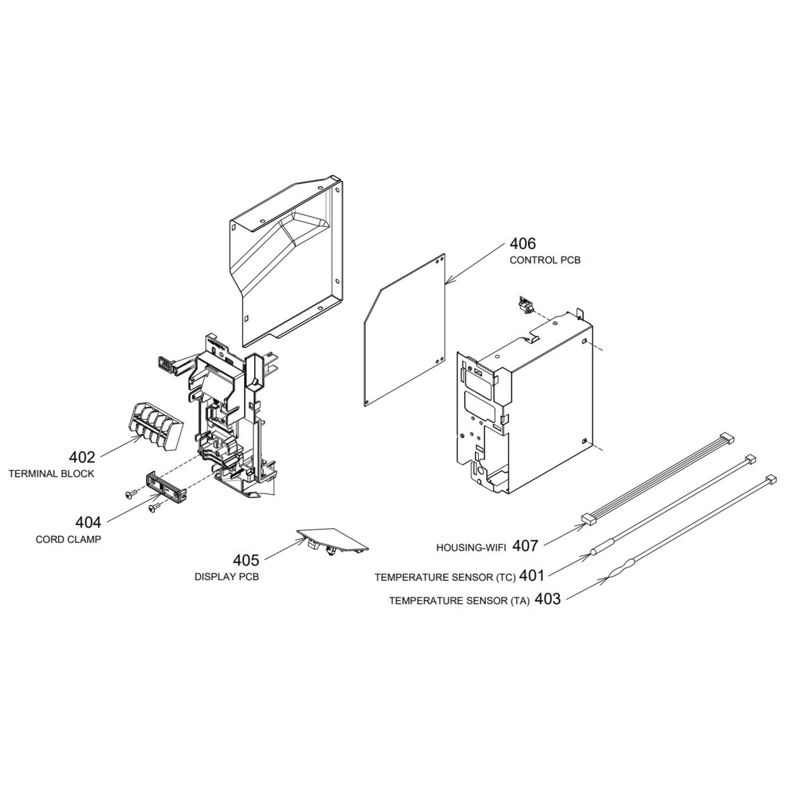 406
CONTROL PCB

402
TERMINAL BLOCK

404
CORD CLAMP

405
DISPLAY PCB

HOUSING-WIFI 407

TEMPERATURE SENSOR (TC) 401

TEMPERATURE SENSOR (TA) 403