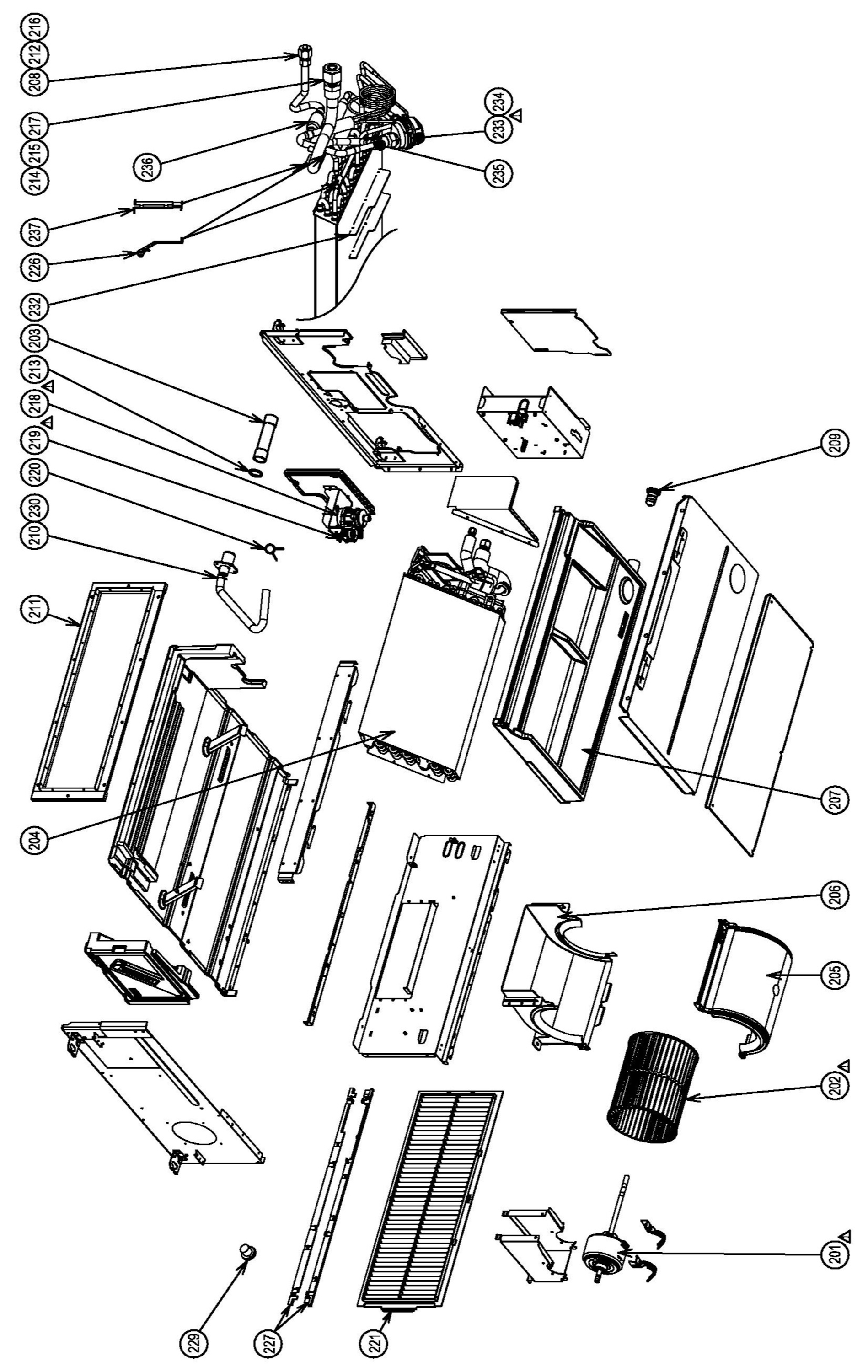 216
212
208
217
215
214
236
237
226
232
203
213
218
219
220
230
210
211
204
234
233
235
209
207
206
205
202
201
229
227
221